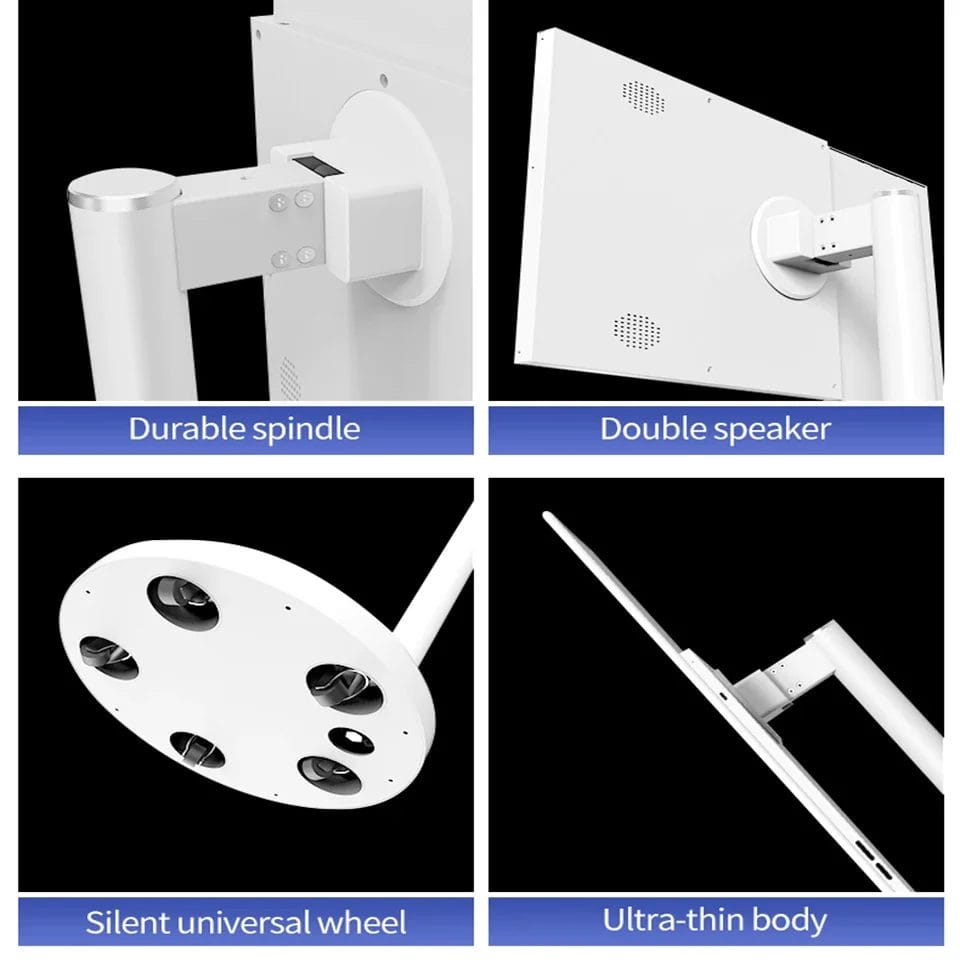 Durable spindle

Double speaker

Silent universal wheel

Ultra-thin body