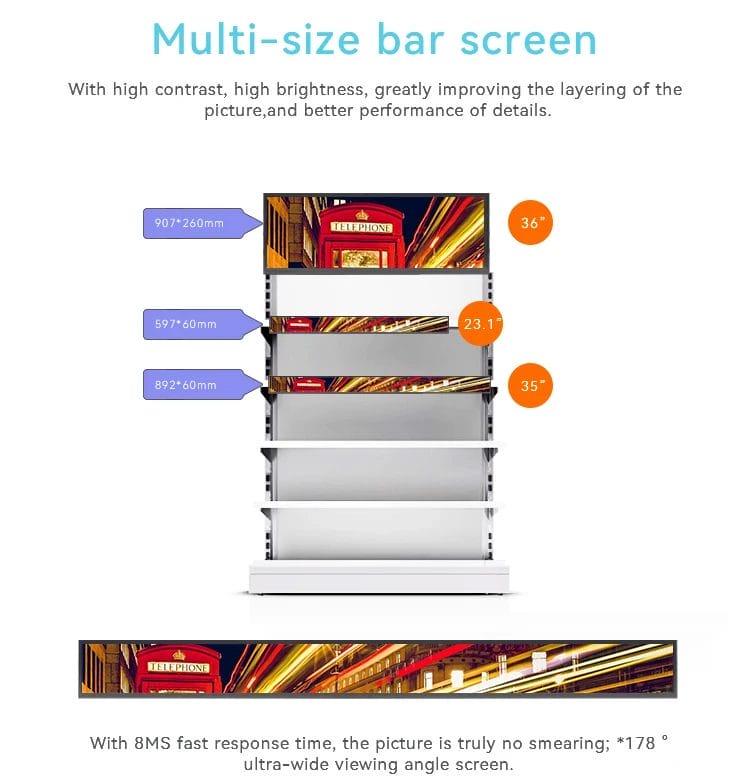 Multi-size bar screen

With high contrast, high brightness, greatly improving the layering of the picture,and better performance of details.

907*260mm

TELEPHONE

36"

597*60mm

23.1"

892*60mm

35"

TELEPHONE

With 8MS fast response time, the picture is truly no smearing; *178 ° ultra-wide viewing angle screen.