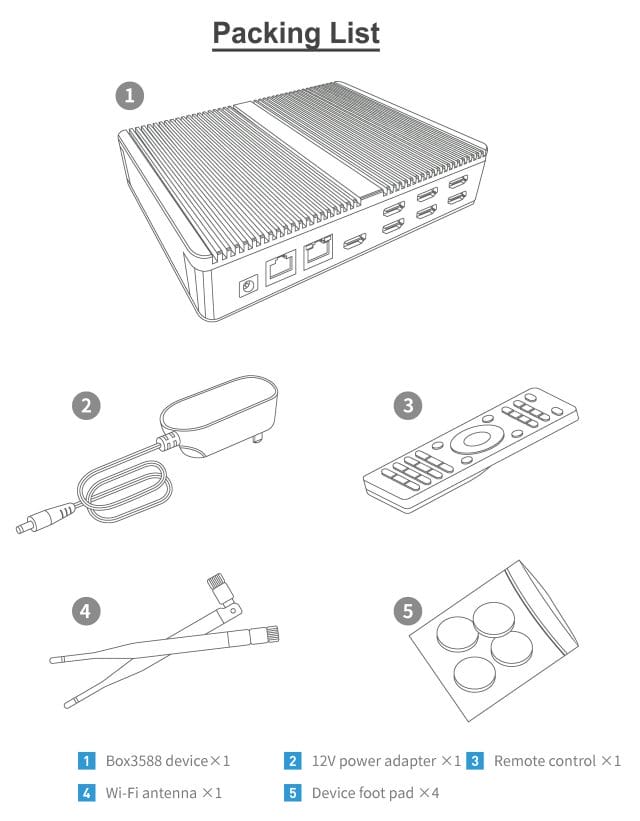 Packing List

1

2

3

4

5

1 Box3588 device×1
2 12V power adapter ×1
3 Remote control ×1
4 Wi-Fi antenna ×1
5 Device foot pad ×4